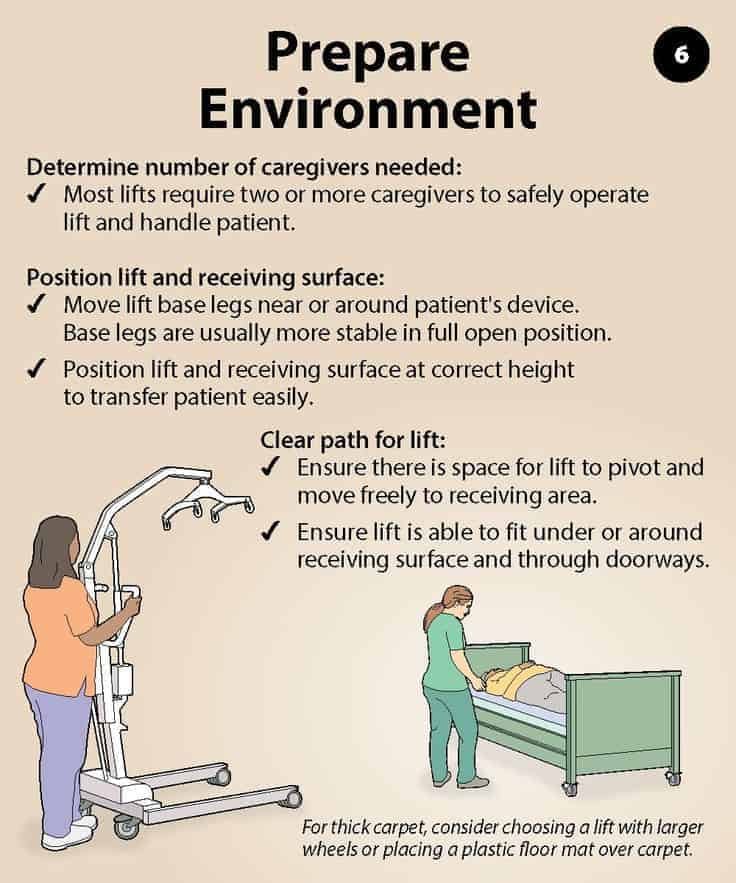 Prepare Environment

6

Determine number of caregivers needed:
✓ Most lifts require two or more caregivers to safely operate lift and handle patient.

Position lift and receiving surface:
✓ Move lift base legs near or around patient's device. Base legs are usually more stable in full open position.
✓ Position lift and receiving surface at correct height to transfer patient easily.

Clear path for lift:
✓ Ensure there is space for lift to pivot and move freely to receiving area.
✓ Ensure lift is able to fit under or around receiving surface and through doorways.

For thick carpet, consider choosing a lift with larger wheels or placing a plastic floor mat over carpet.